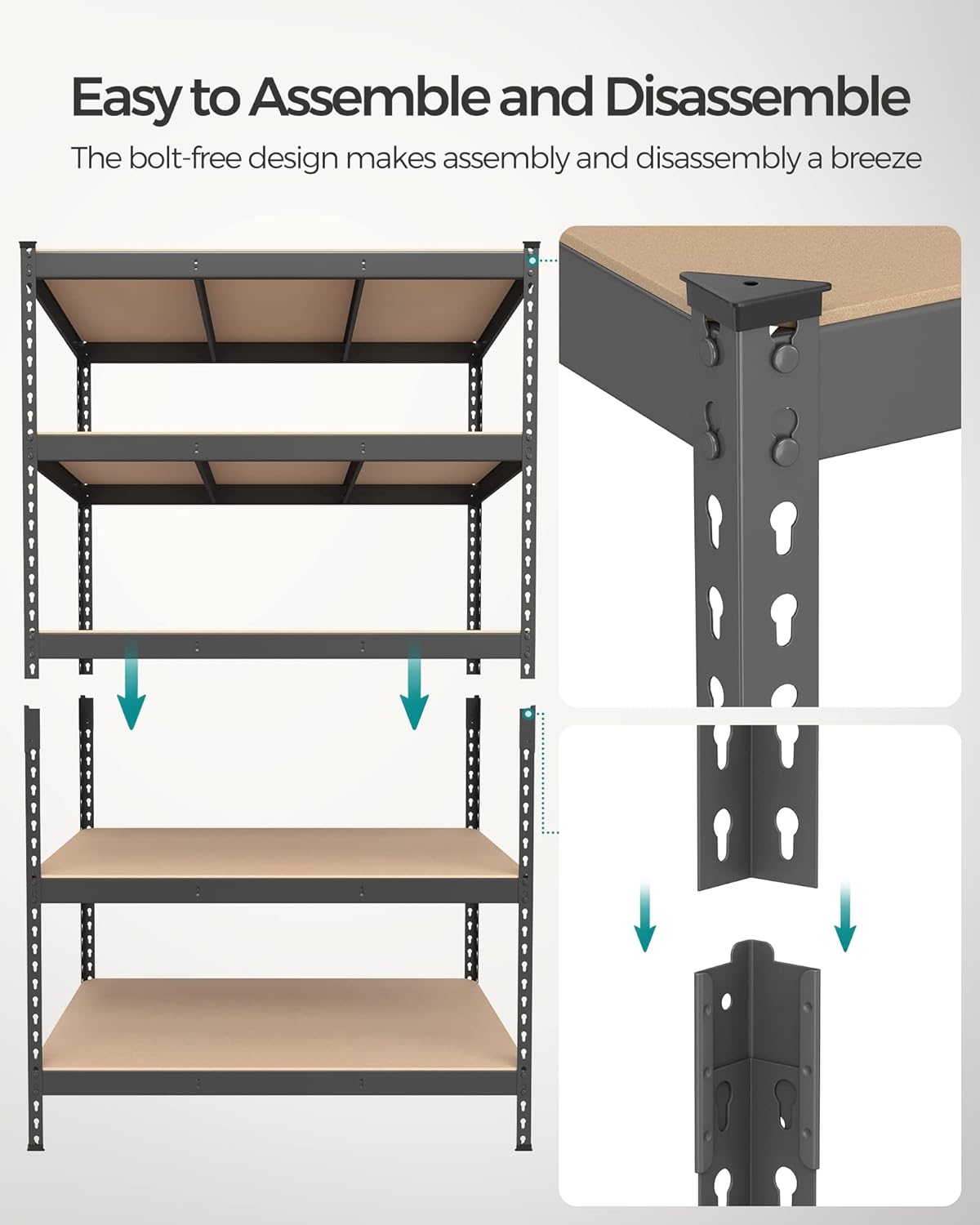 Easy to Assemble and Disassemble

The bolt-free design makes assembly and disassembly a breeze