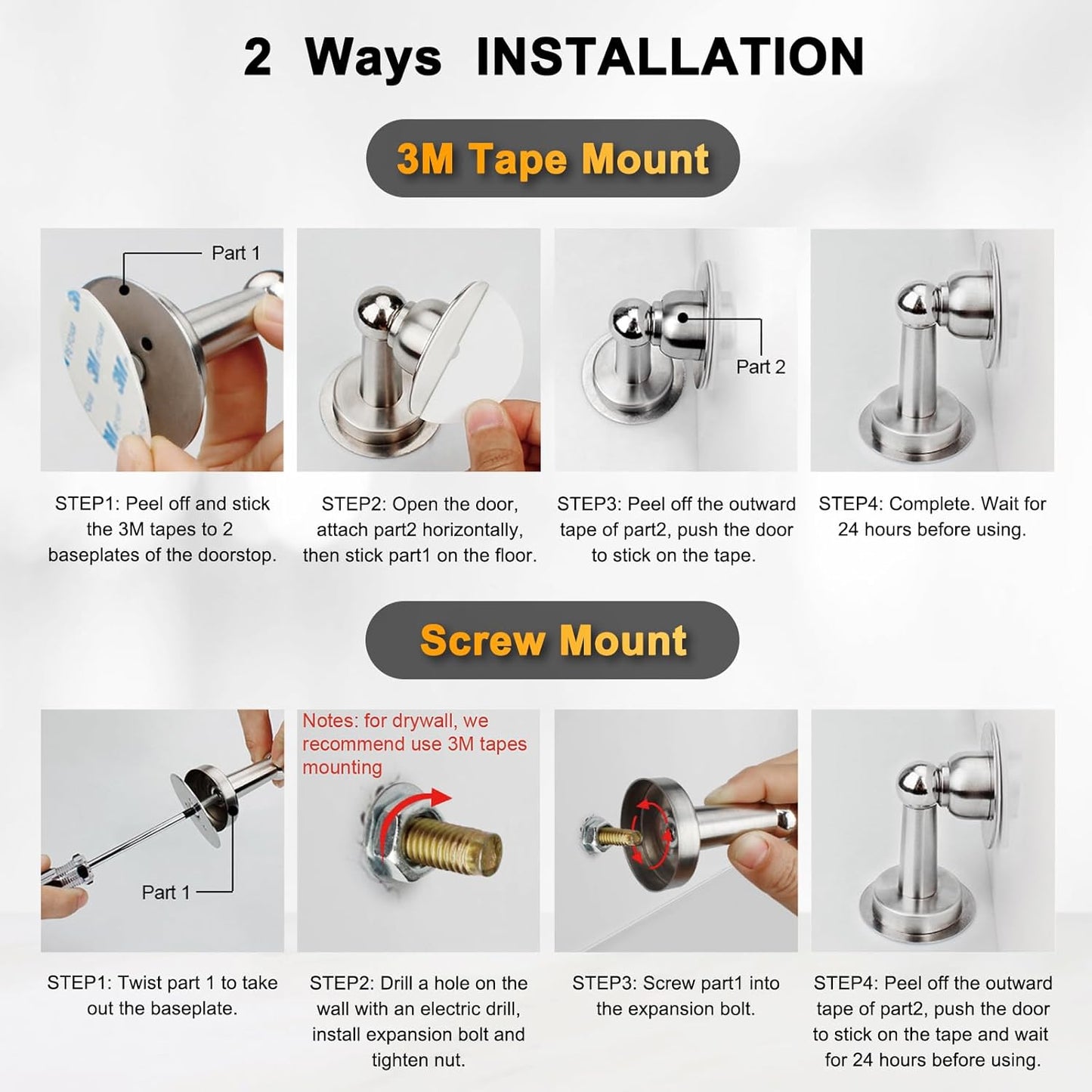 2 Ways INSTALLATION

3M Tape Mount

Part 1

Part 2

STEP1: Peel off and stick the 3M tapes to 2 baseplates of the doorstop.

STEP2: Open the door, attach part2 horizontally, then stick part1 on the floor.

STEP3: Peel off the outward tape of part2, push the door to stick on the tape.

STEP4: Complete. Wait for 24 hours before using.

Screw Mount

Part 1

Notes: for drywall, we recommend use 3M tapes mounting

STEP1: Twist part 1 to take out the baseplate.

STEP2: Drill a hole on the wall with an electric drill, install expansion bolt and tighten nut.

STEP3: Screw part1 into the expansion bolt.

STEP4: Peel off the outward tape of part2, push the door to stick on the tape and wait for 24 hours before using.