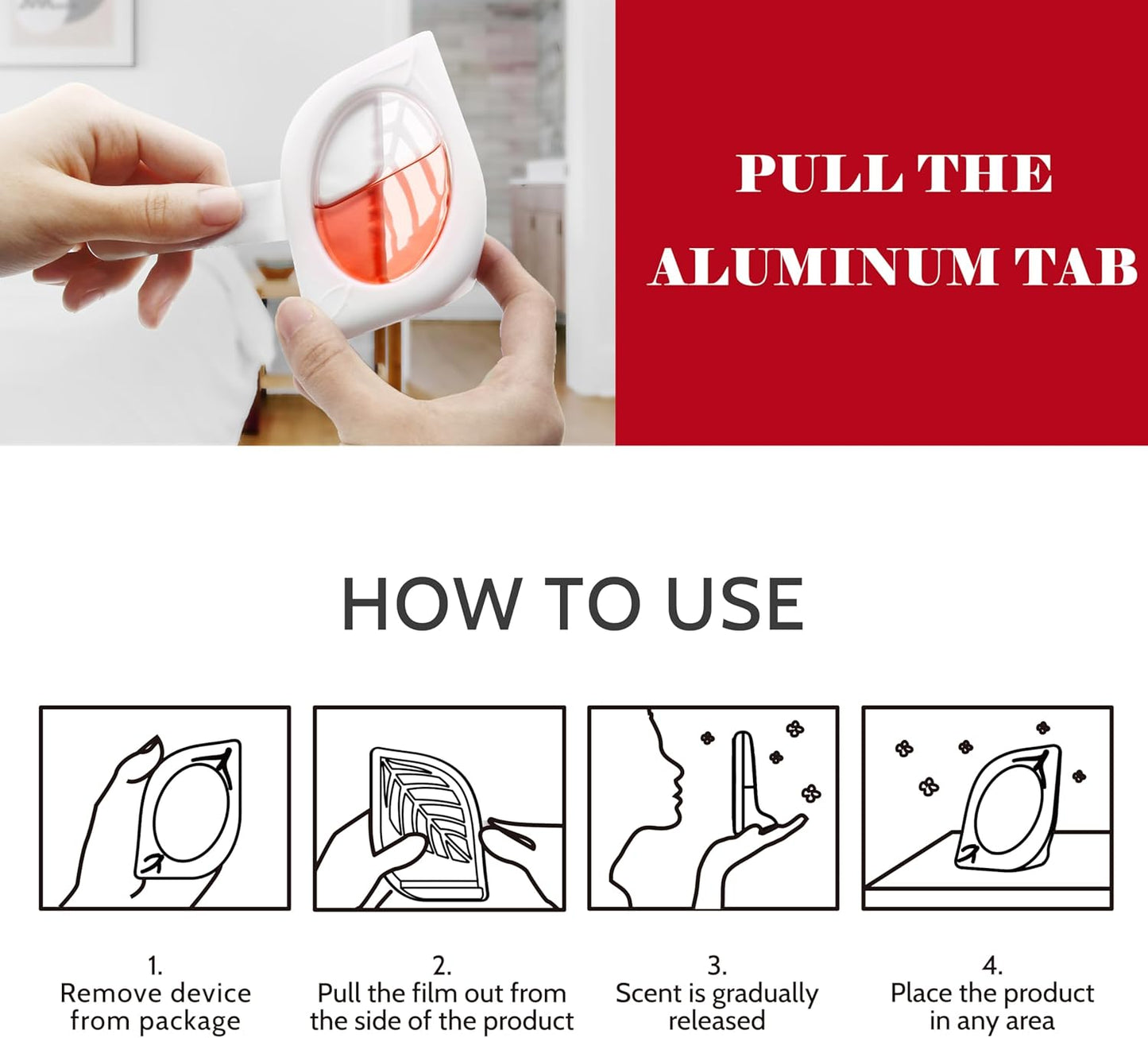 PULL THE ALUMINUM TAB

HOW TO USE

1.
Remove device from package

2.
Pull the film out from the side of the product

3.
Scent is gradually released

4.
Place the product in any area