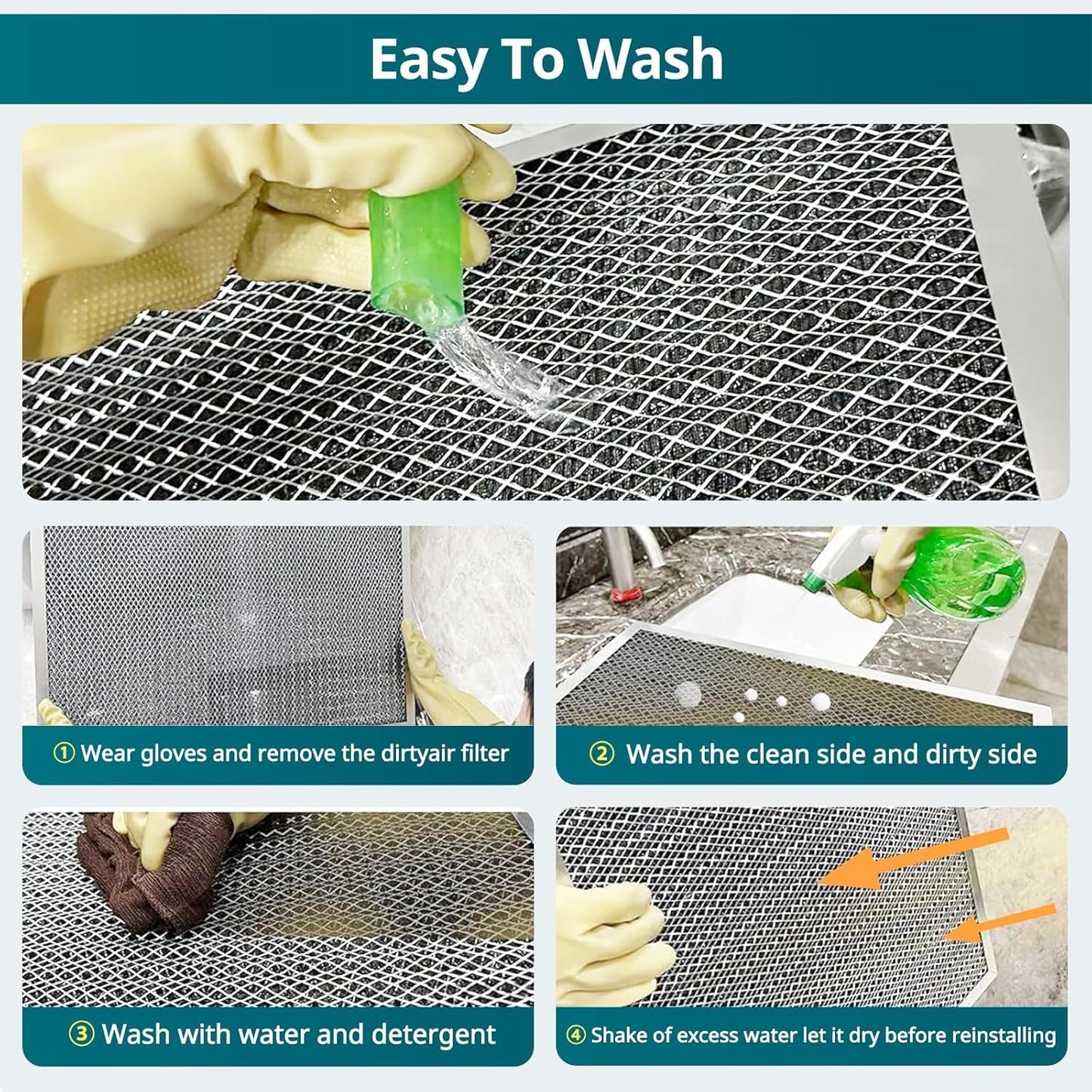 Easy To Wash

① Wear gloves and remove the dirtyair filter

② Wash the clean side and dirty side

③ Wash with water and detergent

④ Shake of excess water let it dry before reinstalling