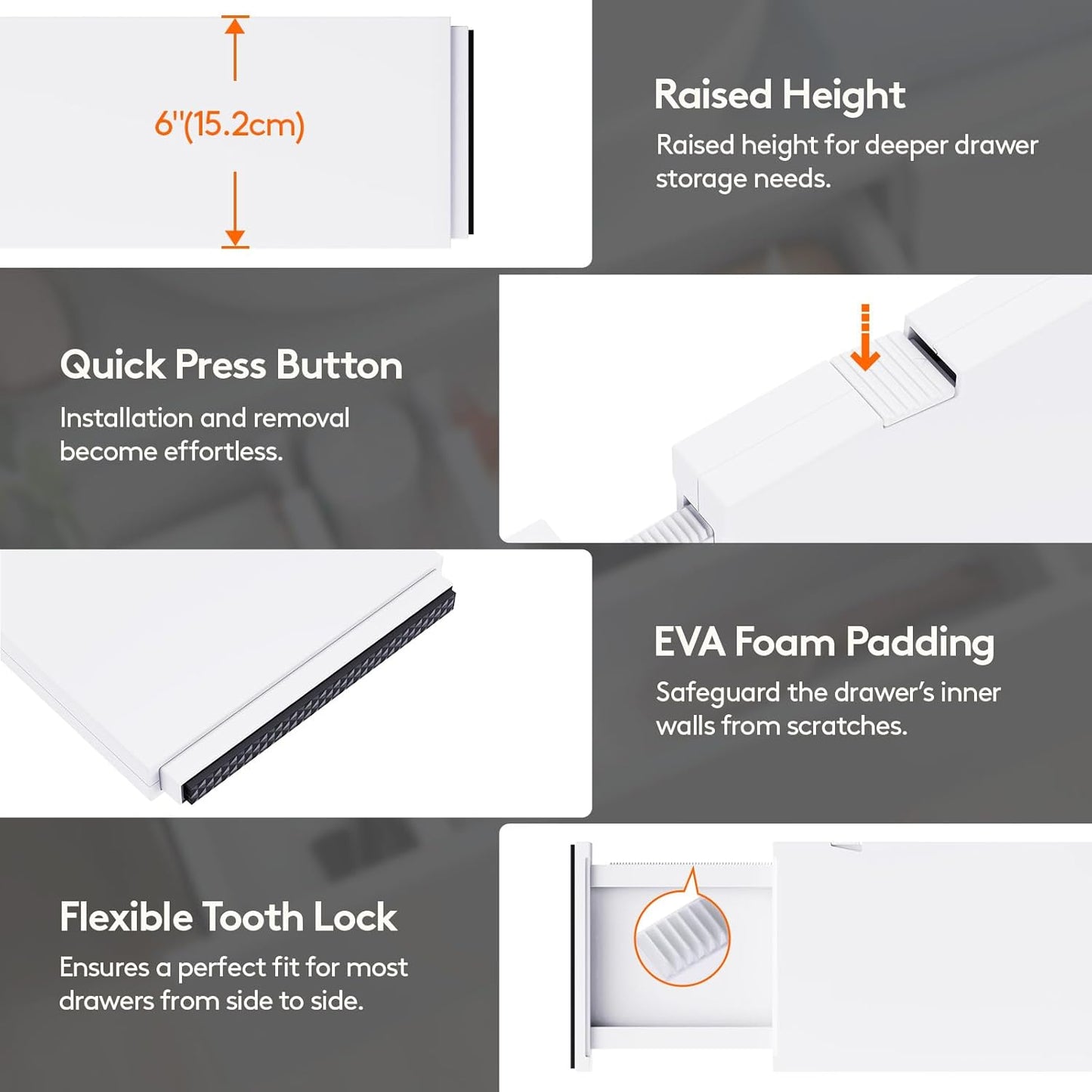 6"(15.2cm)

Raised Height

Raised height for deeper drawer storage needs.

Quick Press Button

Installation and removal become effortless.

EVA Foam Padding

Safeguard the drawer's inner walls from scratches.

Flexible Tooth Lock

Ensures a perfect fit for most drawers from side to side.