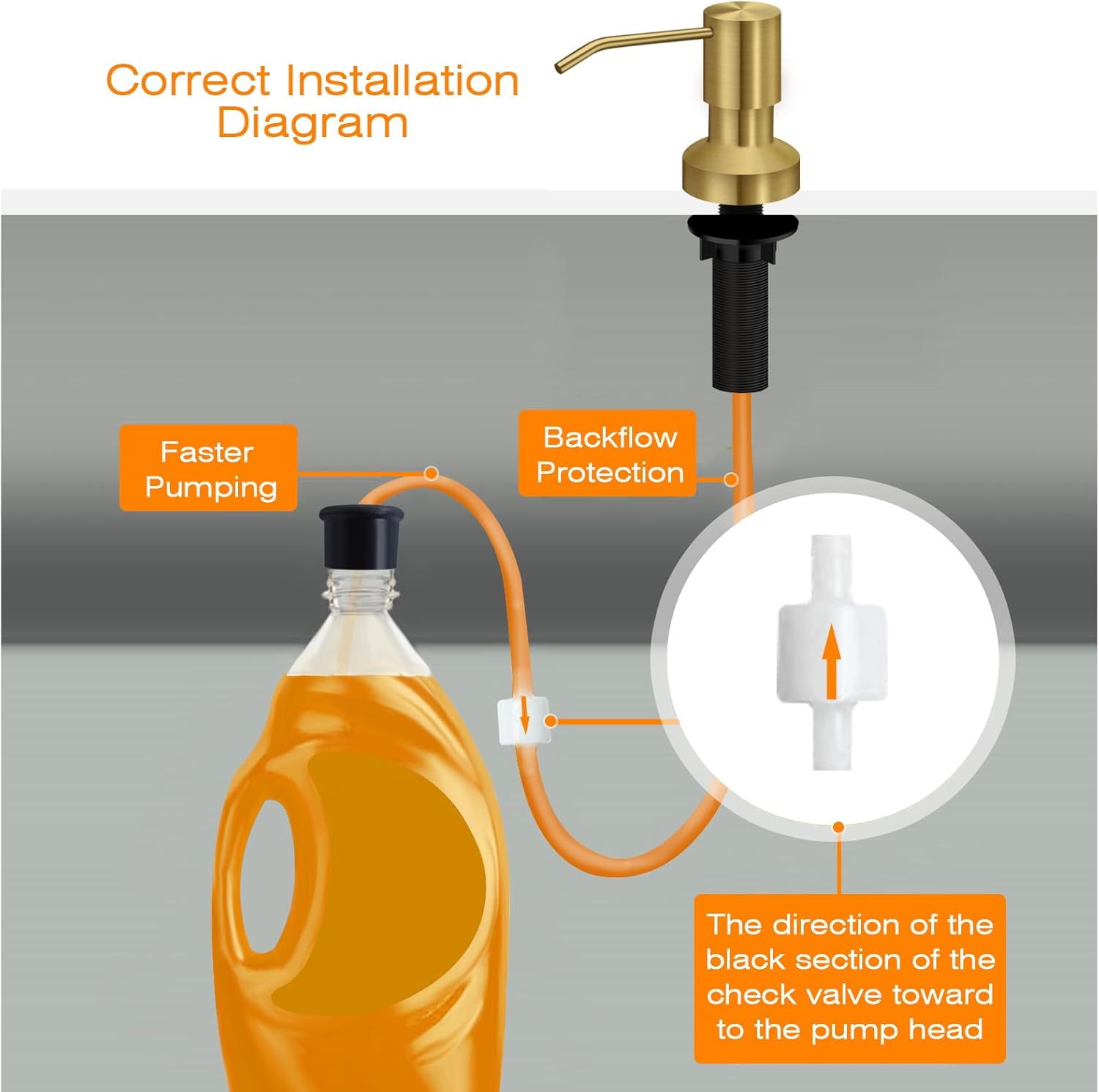 Correct Installation Diagram

Faster Pumping

Backflow Protection

The direction of the black section of the check valve toward to the pump head