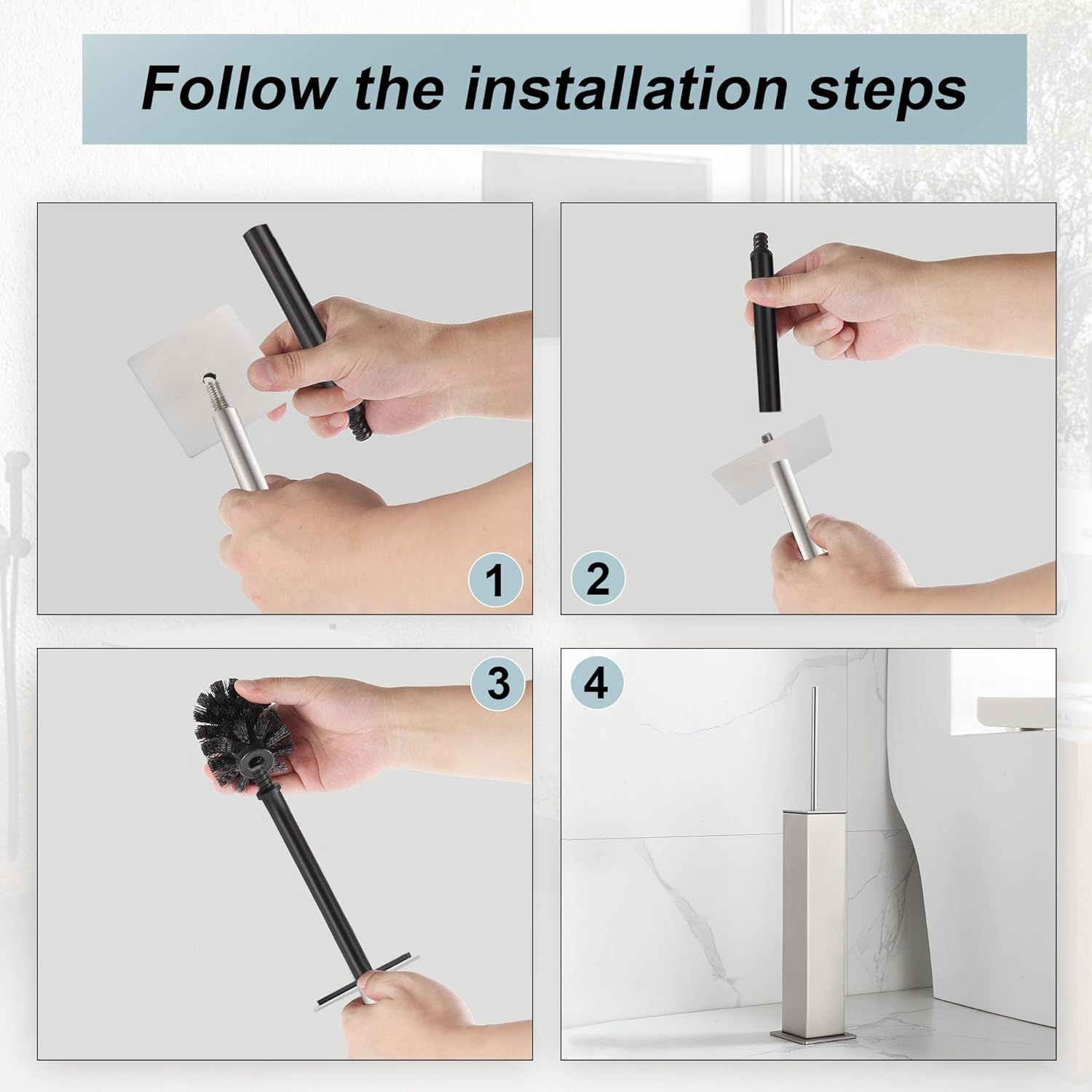 Follow the installation steps

1

2

3

4