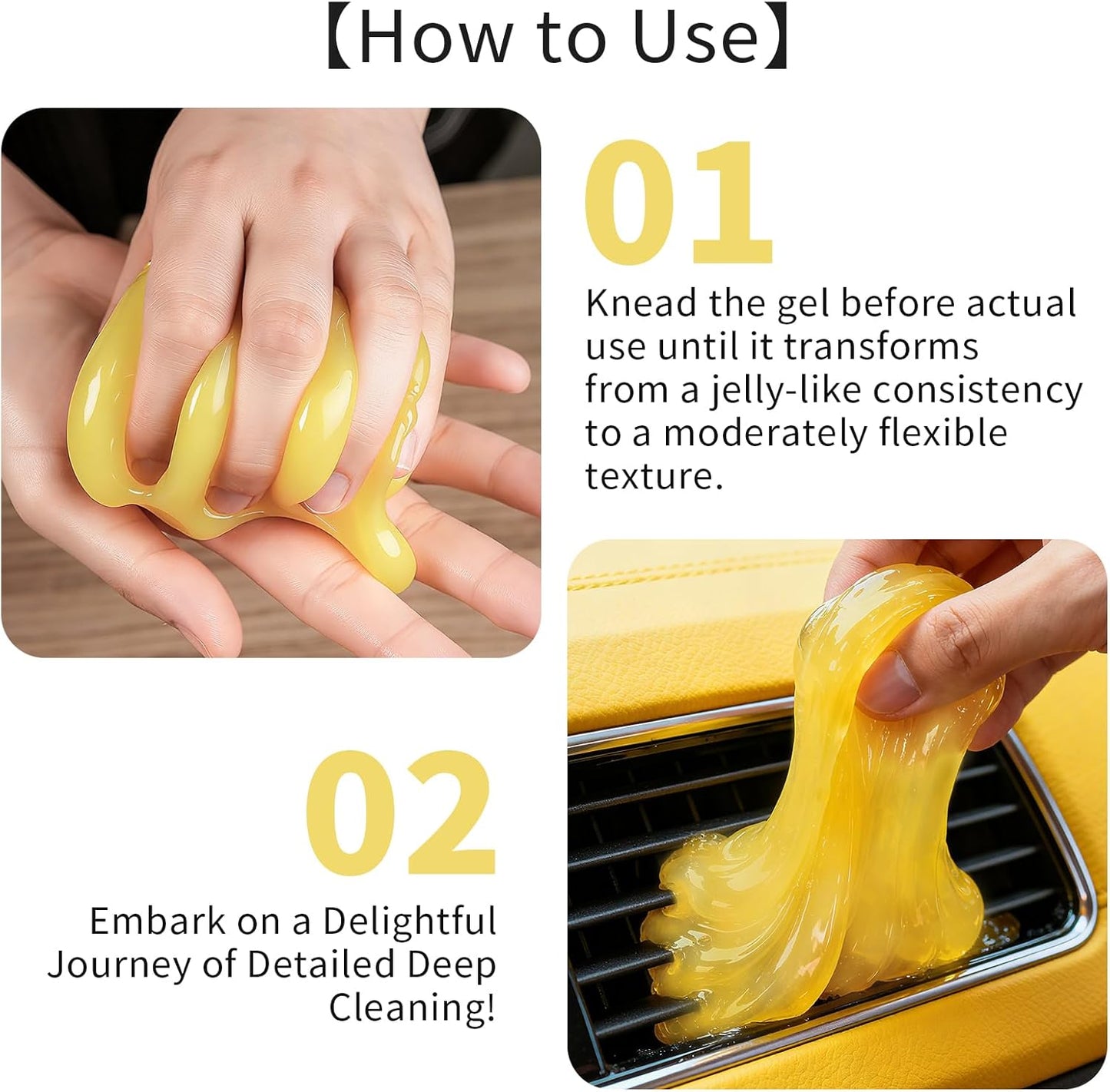 【How to Use】

01

Knead the gel before actual use until it transforms from a jelly-like consistency to a moderately flexible texture.

02

Embark on a Delightful Journey of Detailed Deep Cleaning!