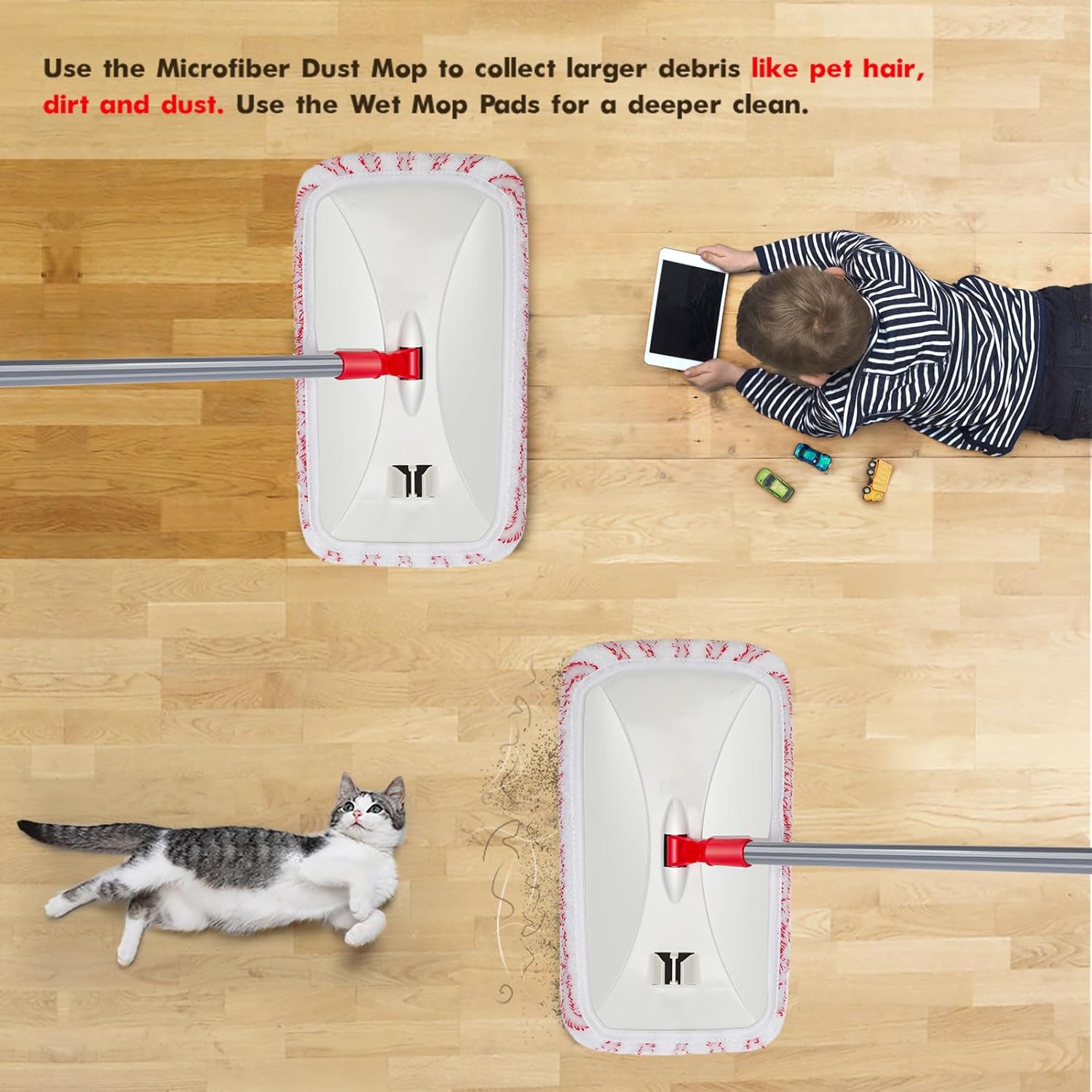 Use the Microfiber Dust Mop to collect larger debris like pet hair, dirt and dust. Use the Wet Mop Pads for a deeper clean.