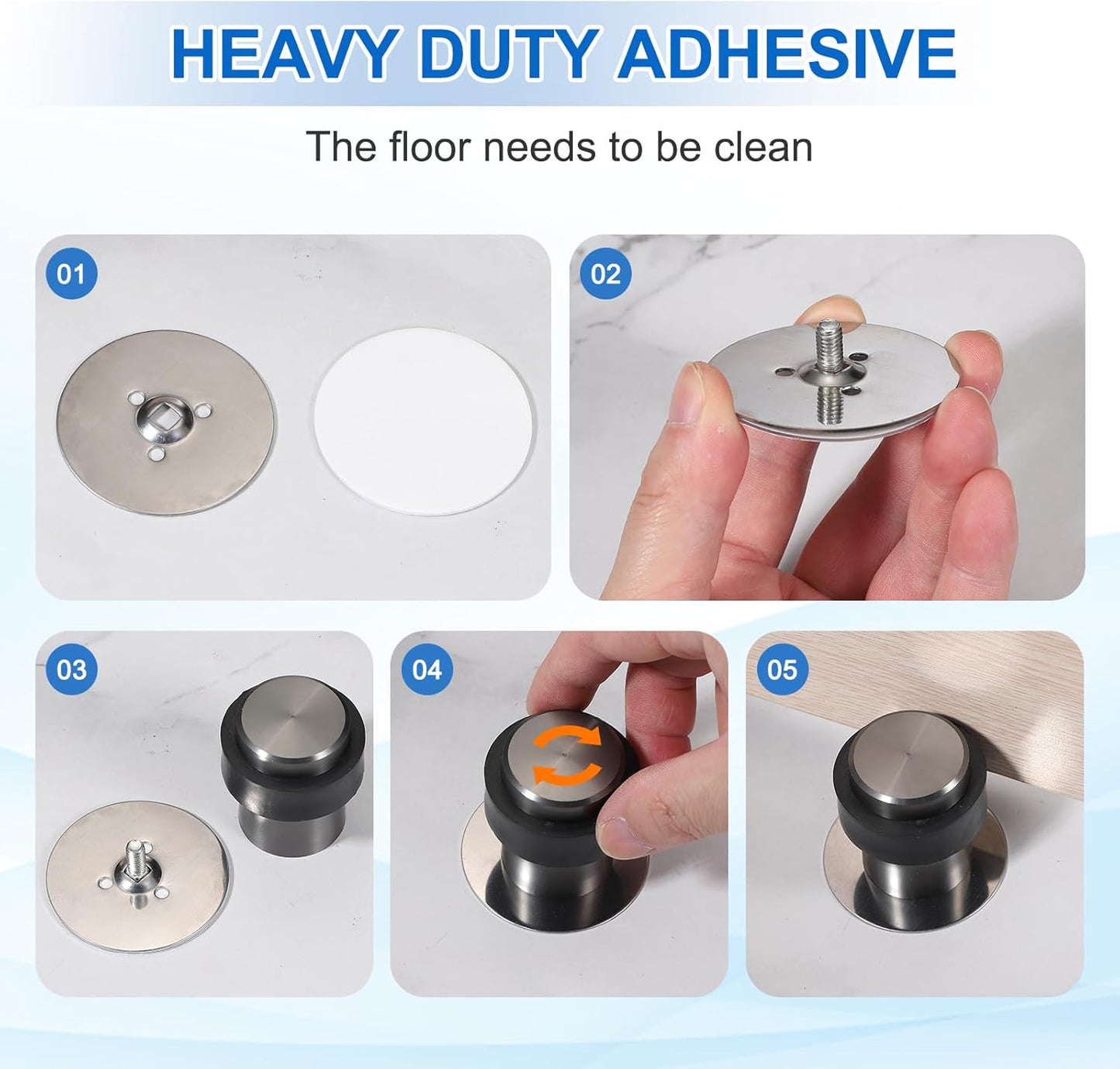 HEAVY DUTY ADHESIVE

The floor needs to be clean

01

02

03

04

05