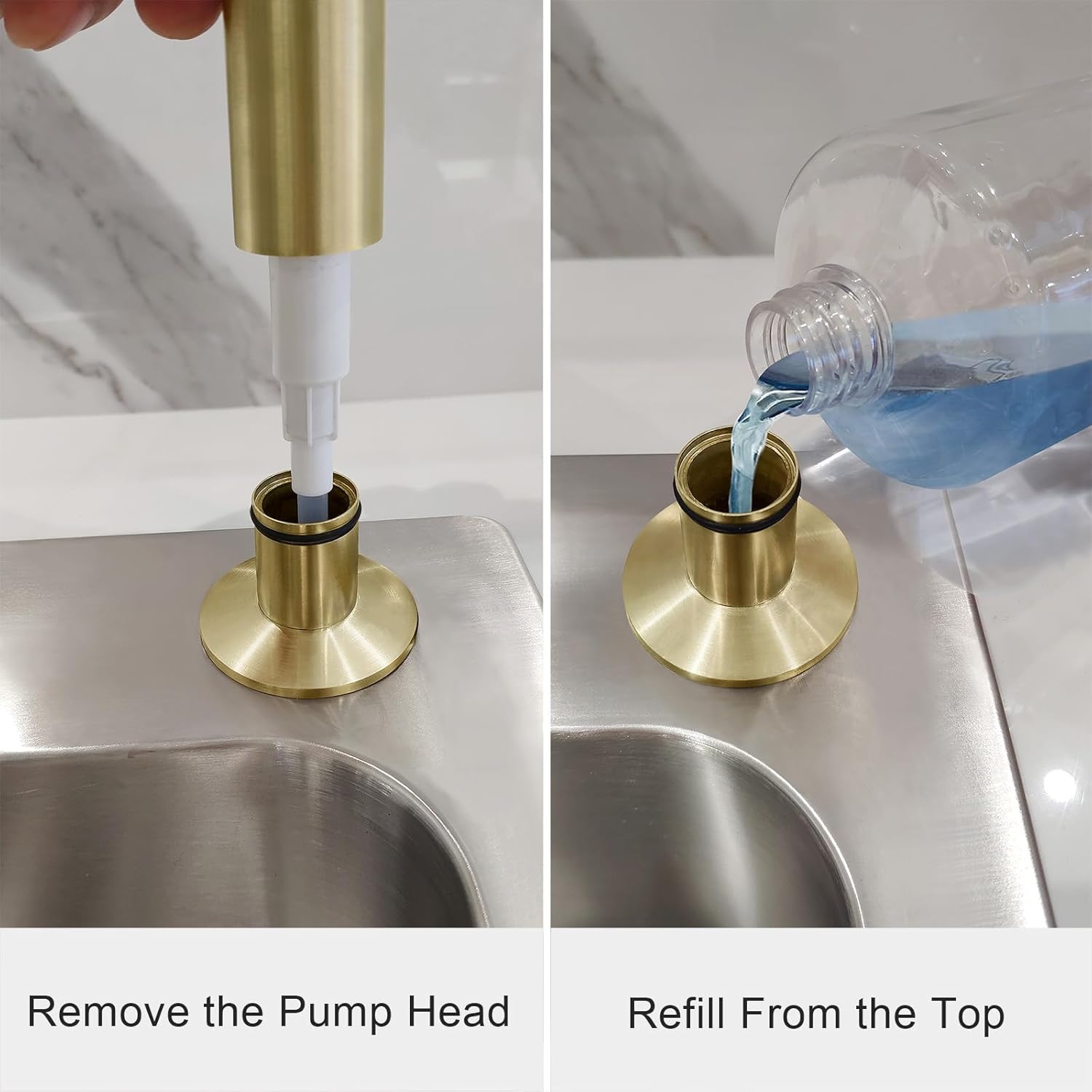 Remove the Pump Head

Refill From the Top