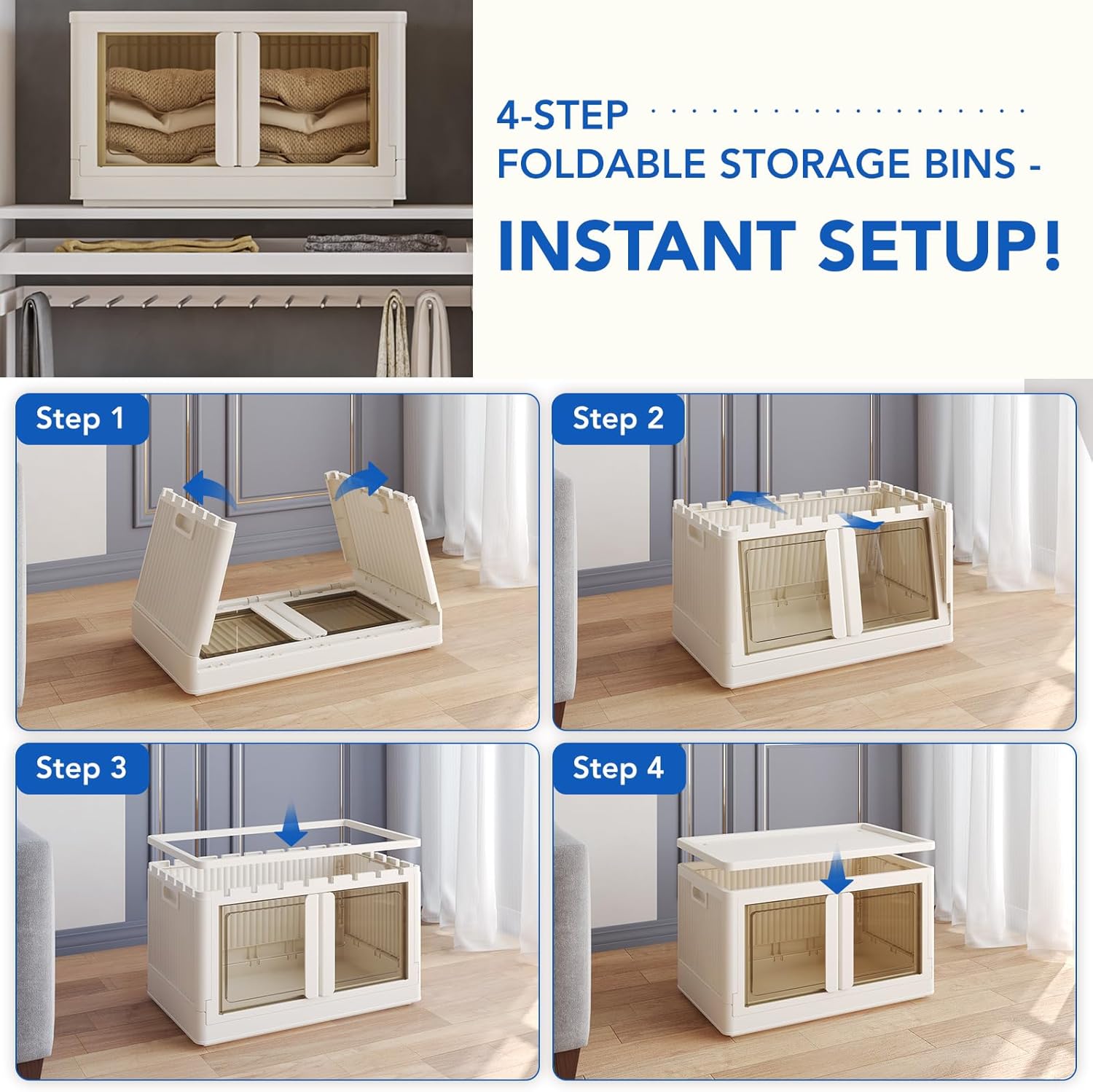 4-STEP
FOLDABLE STORAGE BINS -
INSTANT SETUP!

Step 1

Step 2

Step 3

Step 4