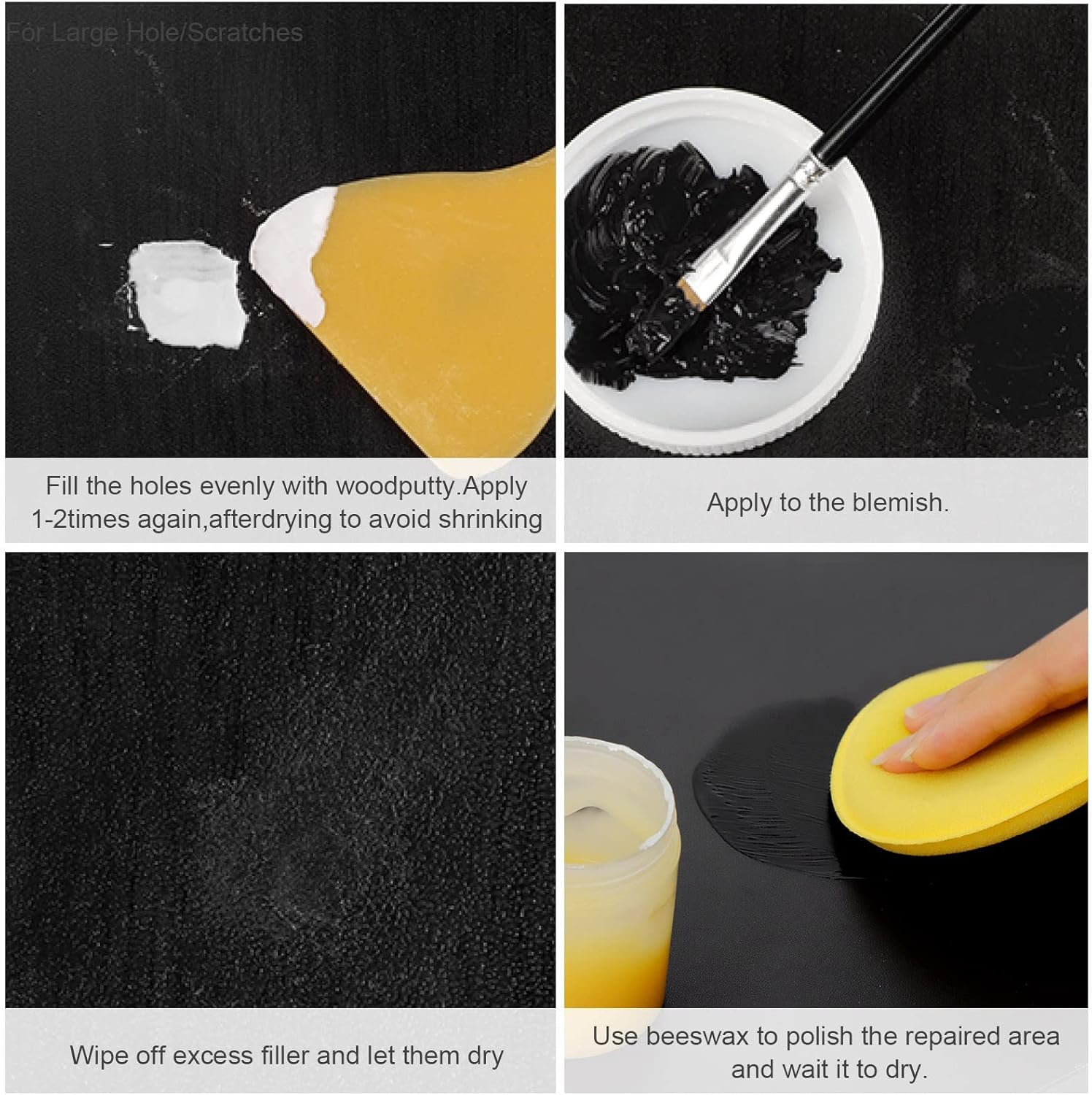 For Large Hole/Scratches

Fill the holes evenly with woodputty.Apply 1-2times again,afterdrying to avoid shrinking

Apply to the blemish.

Wipe off excess filler and let them dry

Use beeswax to polish the repaired area and wait it to dry.