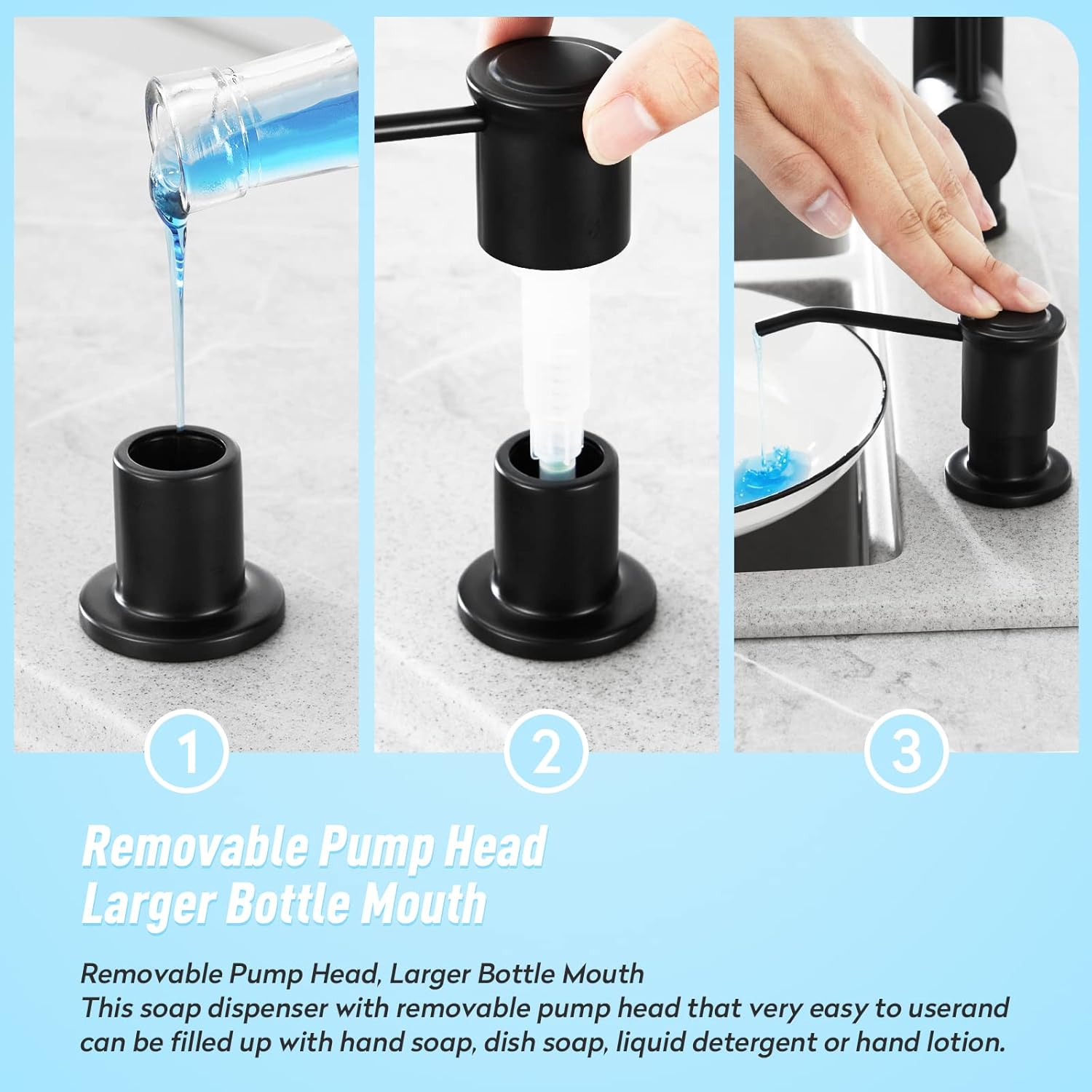 1

2

3

Removable Pump Head
Larger Bottle Mouth

Removable Pump Head, Larger Bottle Mouth
This soap dispenser with removable pump head that very easy to userand can be filled up with hand soap, dish soap, liquid detergent or hand lotion.