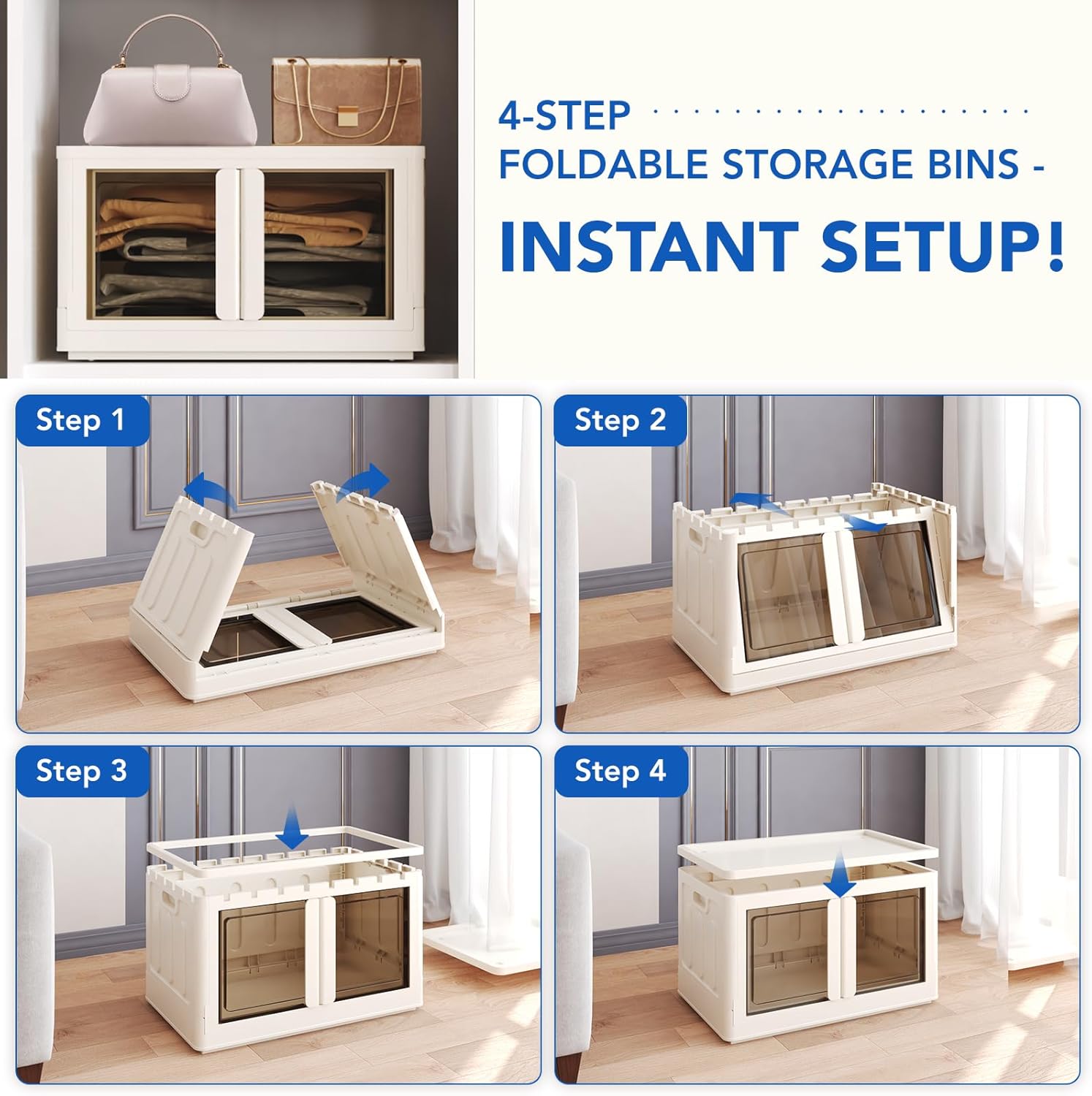 4-STEP
FOLDABLE STORAGE BINS -
INSTANT SETUP!

Step 1

Step 2

Step 3

Step 4