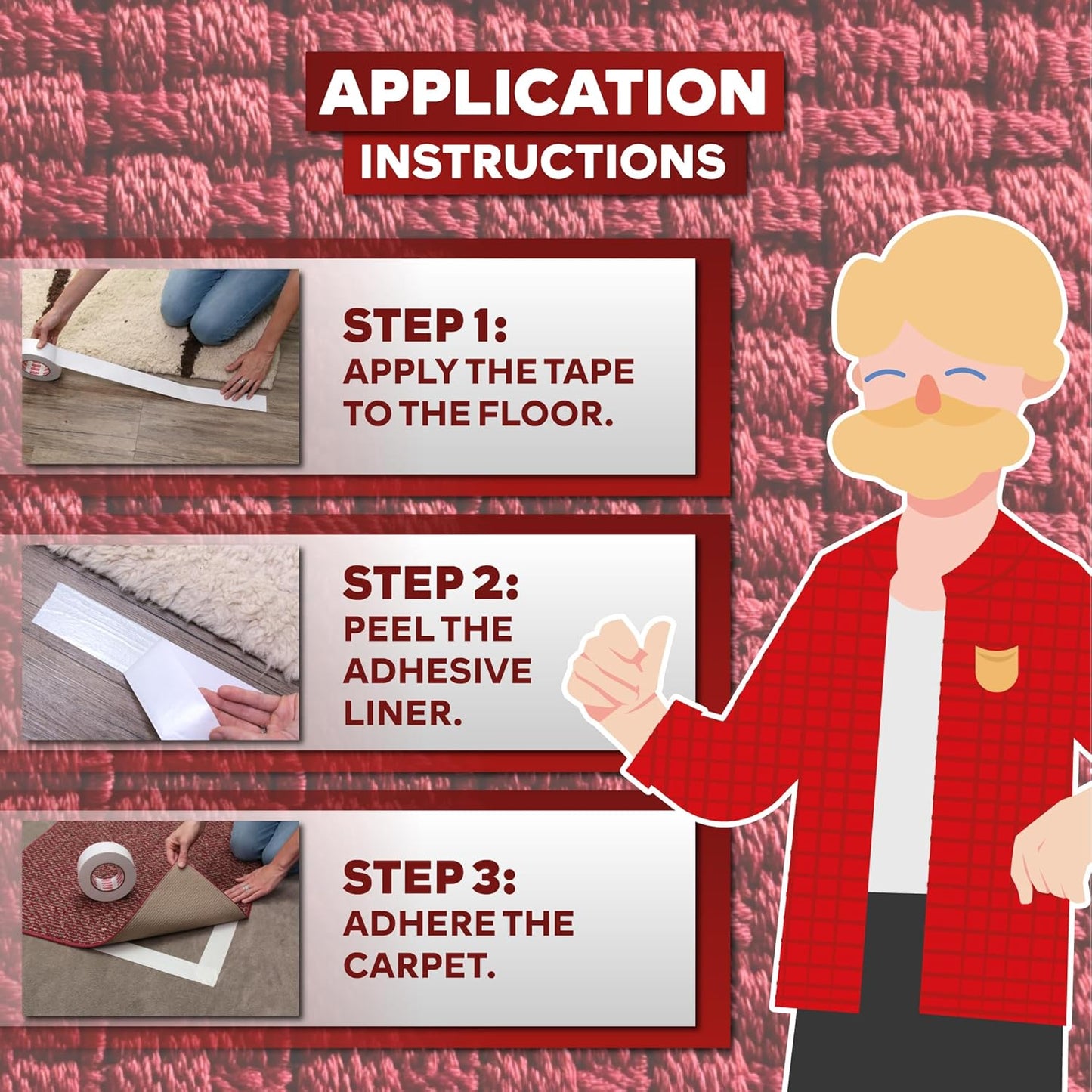 APPLICATION
INSTRUCTIONS

STEP 1:
APPLY THE TAPE TO THE FLOOR.

STEP 2:
PEEL THE ADHESIVE LINER.

STEP 3:
ADHERE THE CARPET.