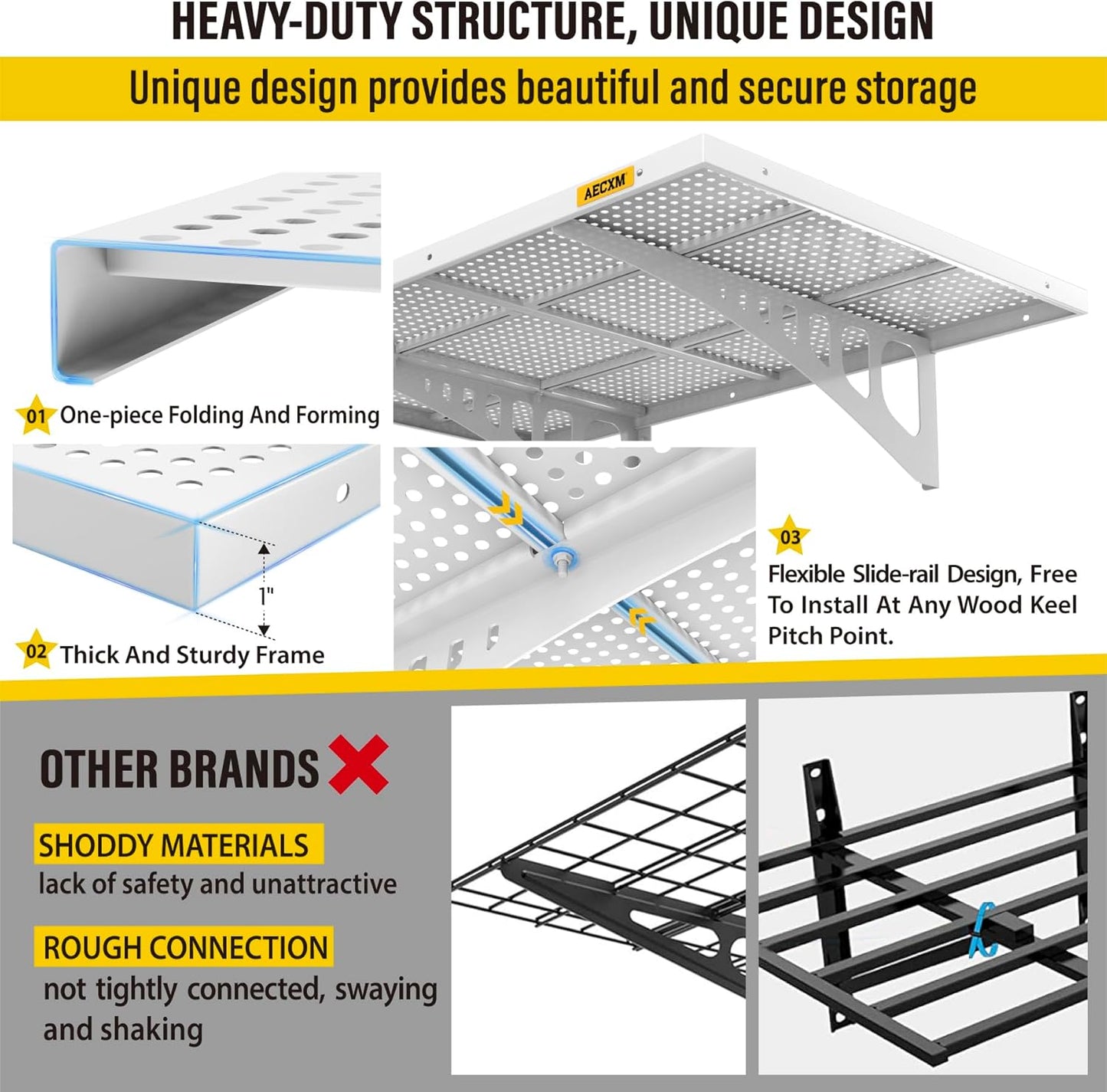 HEAVY-DUTY STRUCTURE, UNIQUE DESIGN

Unique design provides beautiful and secure storage

AECXM

01 One-piece Folding And Forming

1"

02 Thick And Sturdy Frame

03 Flexible Slide-rail Design, Free To Install At Any Wood Keel Pitch Point.

OTHER BRANDS

SHODDY MATERIALS
lack of safety and unattractive

ROUGH CONNECTION
not tightly connected, swaying and shaking