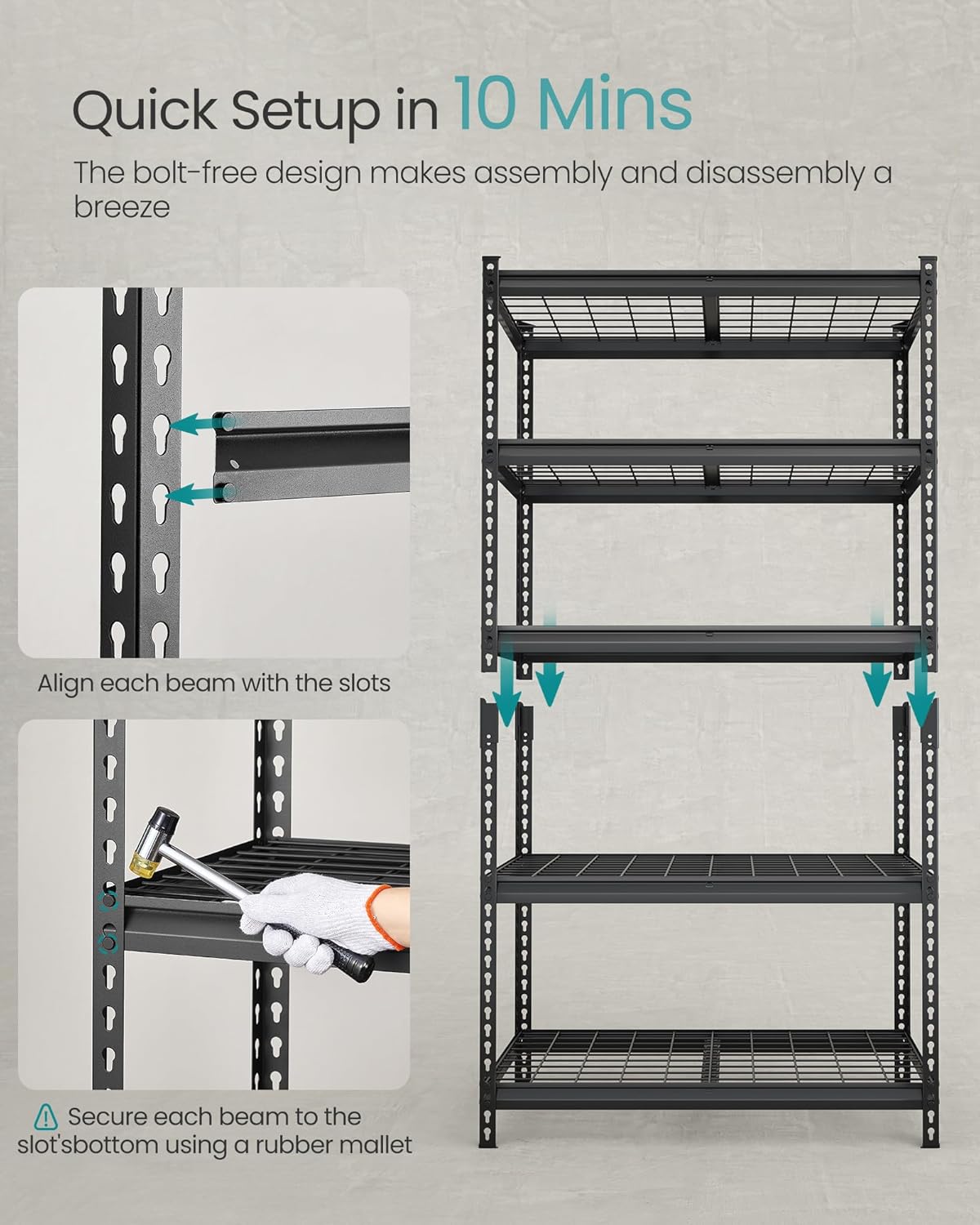 Quick Setup in 10 Mins

The bolt-free design makes assembly and disassembly a breeze

Align each beam with the slots

Secure each beam to the slot'sbottom using a rubber mallet