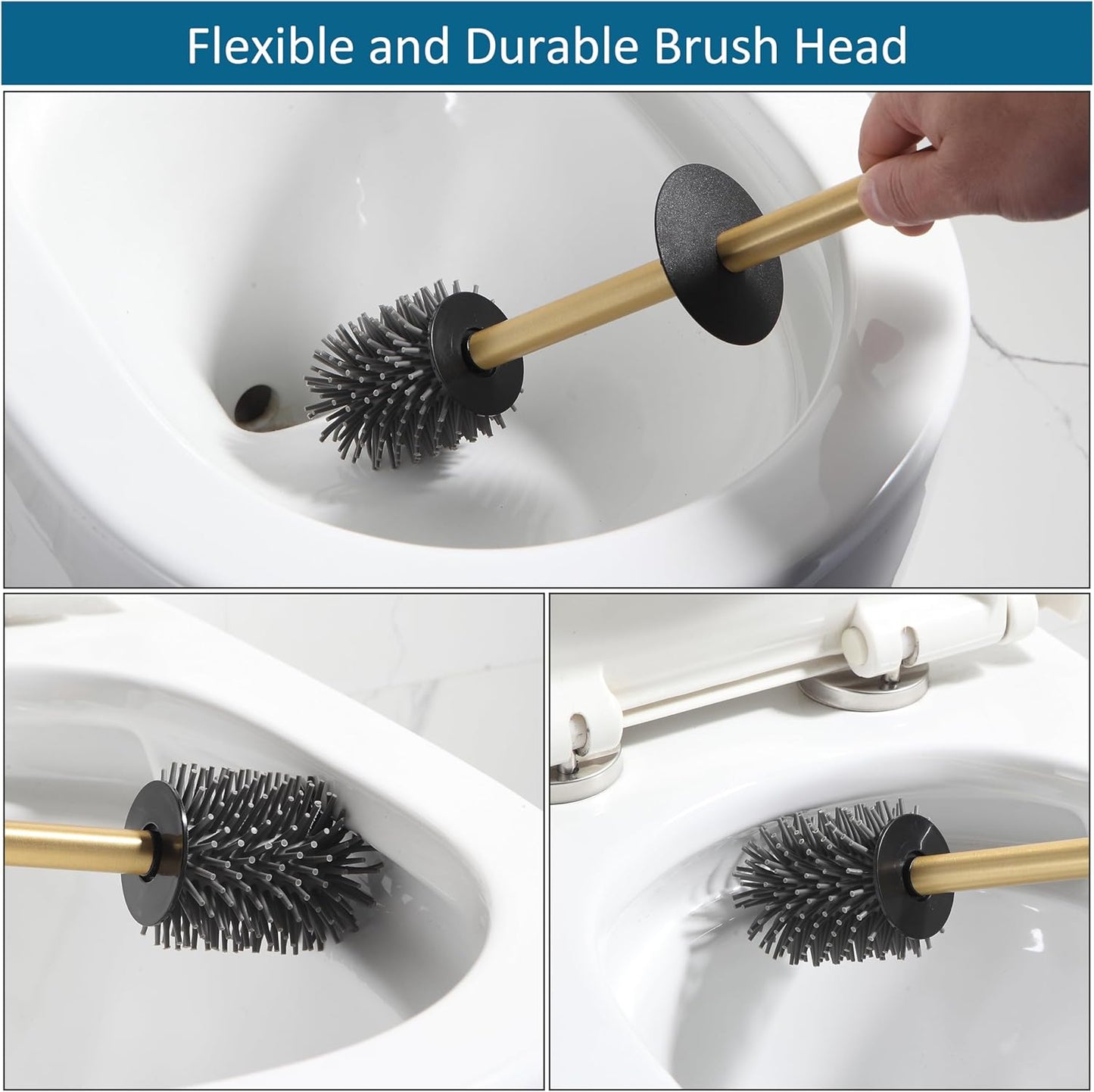 Flexible and Durable Brush Head