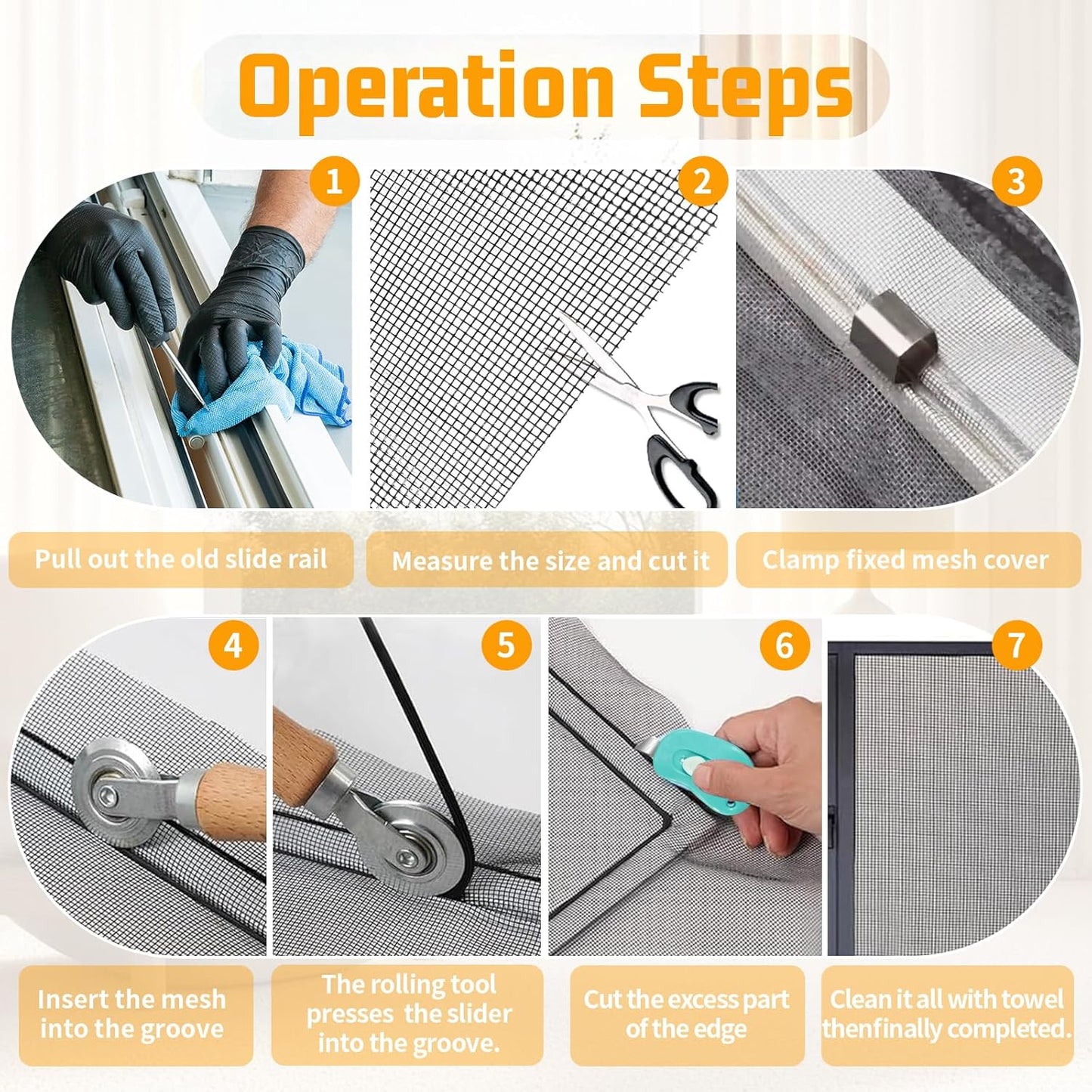 Operation Steps

1

2

3

Pull out the old slide rail

Measure the size and cut it

Clamp fixed mesh cover

4

5

6

7

Insert the mesh into the groove

The rolling tool presses  the slider into the groove.

Cut the excess part of the edge

Clean it all with towel thenfinally completed.