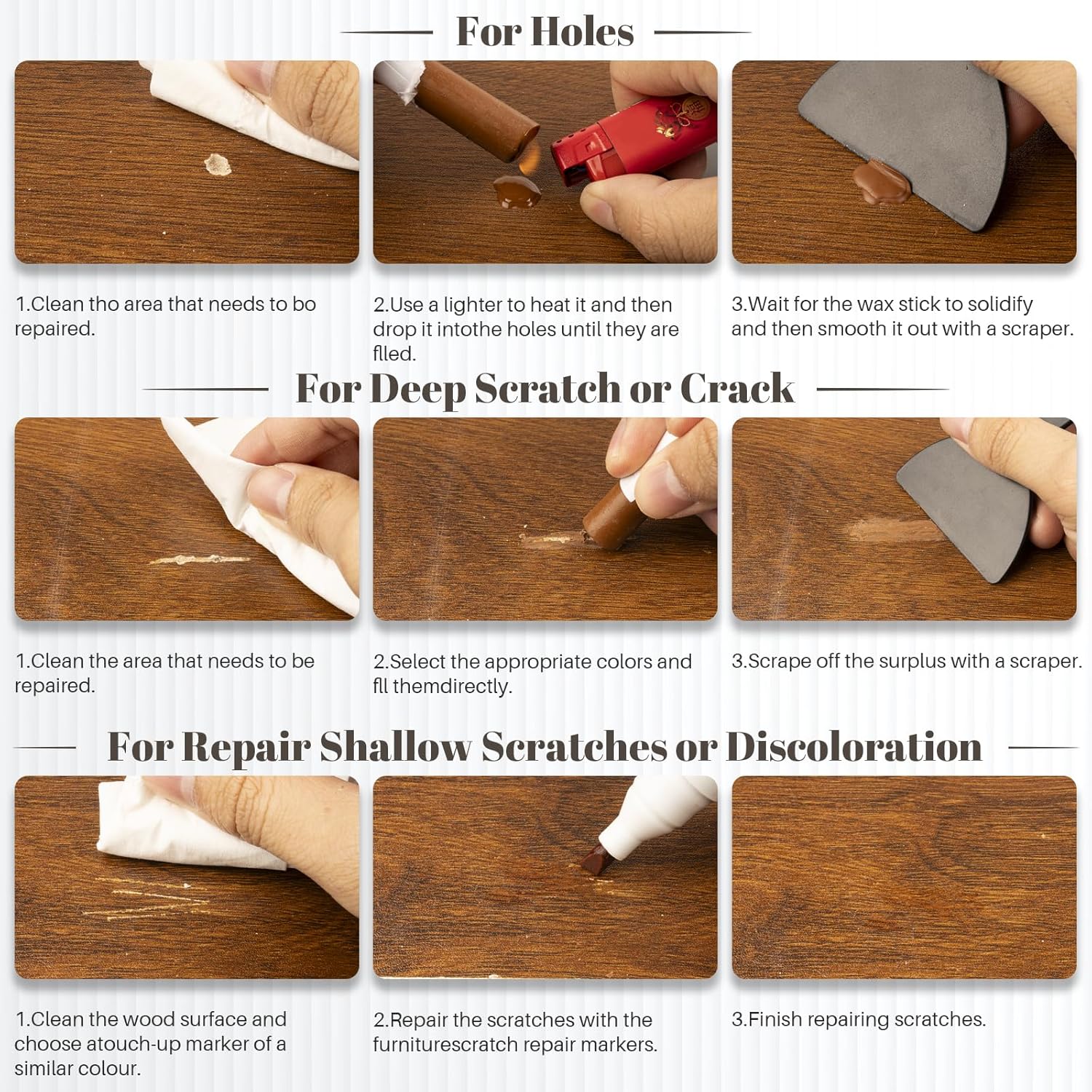 For Holes

1.Clean tho area that needs to bo repaired.

2.Use a lighter to heat it and then drop it intothe holes until they are flled.

3.Wait for the wax stick to solidify and then smooth it out with a scraper.

For Deep Scratch or Crack

1.Clean the area that needs to be repaired.

2.Select the appropriate colors and fll themdirectly.

3.Scrape off the surplus with a scraper.

For Repair Shallow Scratches or Discoloration

1.Clean the wood surface and choose atouch-up marker of a similar colour.

2.Repair the scratches with the furniturescratch repair markers.

3.Finish repairing scratches.