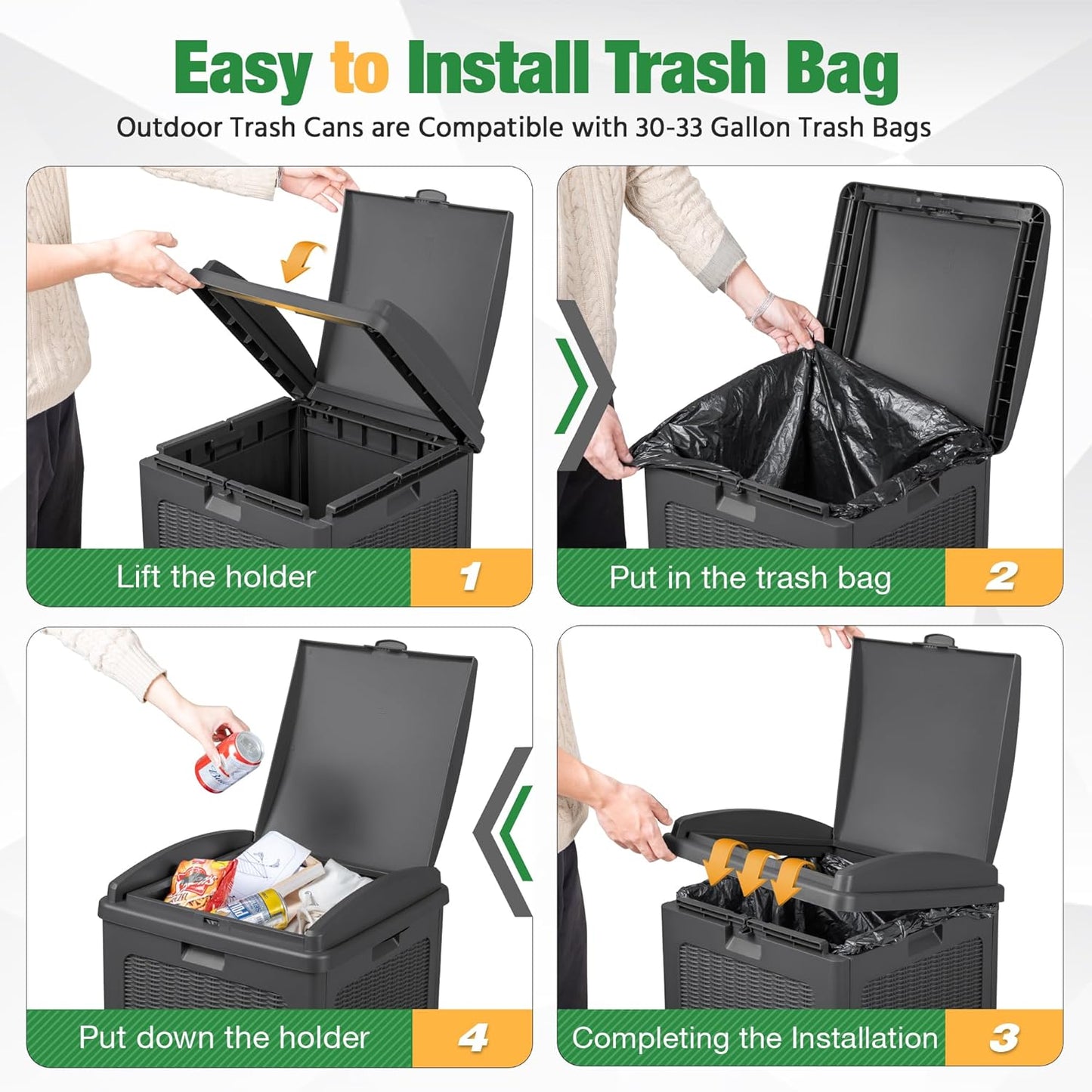 Easy to Install Trash Bag

Outdoor Trash Cans are Compatible with 30-33 Gallon Trash Bags

Lift the holder 1

Put in the trash bag 2

Put down the holder 4

Completing the Installation 3